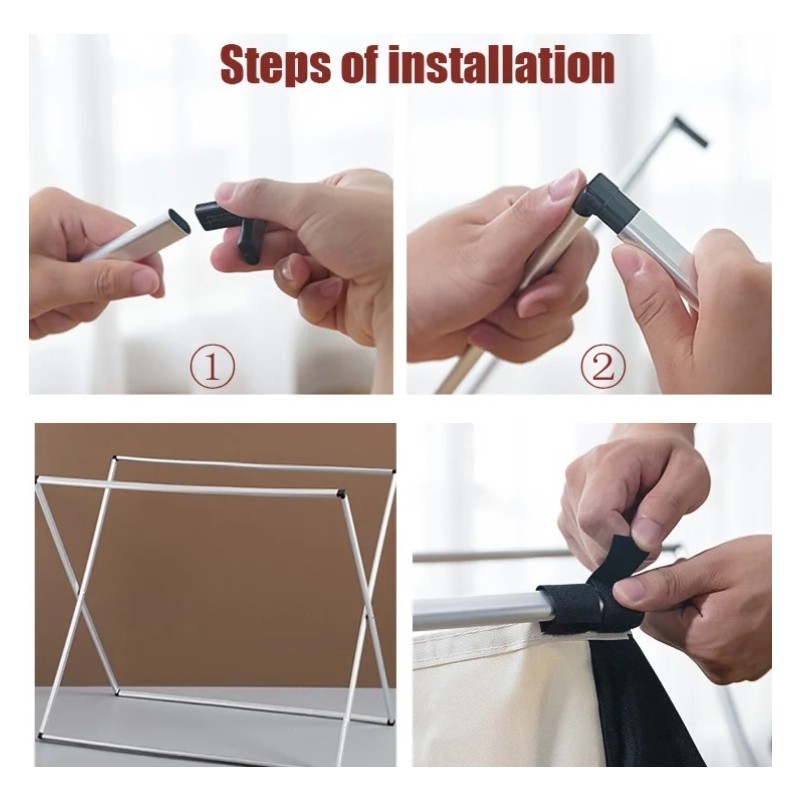 Steps of installation

①

②